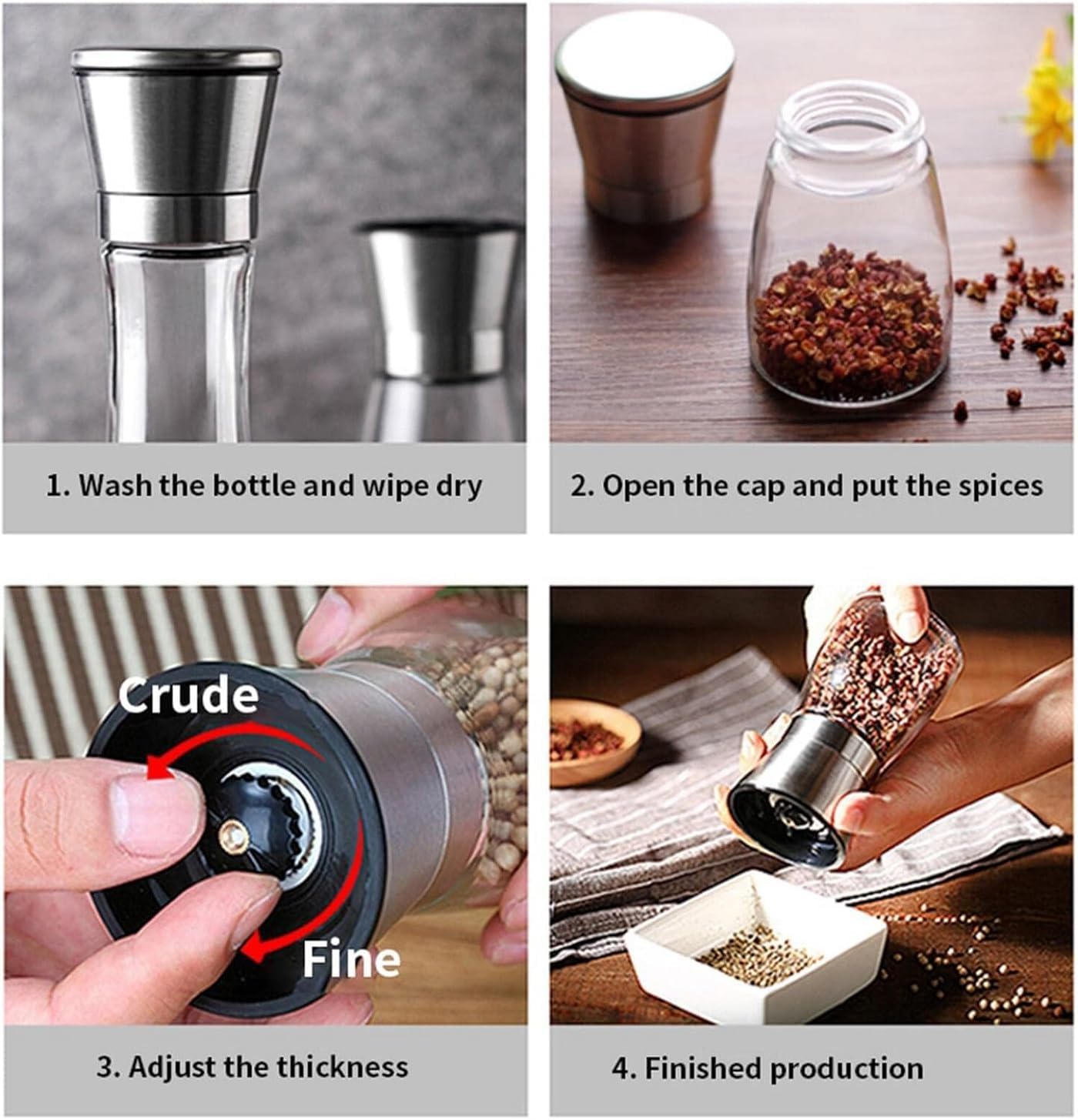 1. Wash the bottle and wipe dry

2. Open the cap and put the spices

Crude

Fine

3. Adjust the thickness

4. Finished production